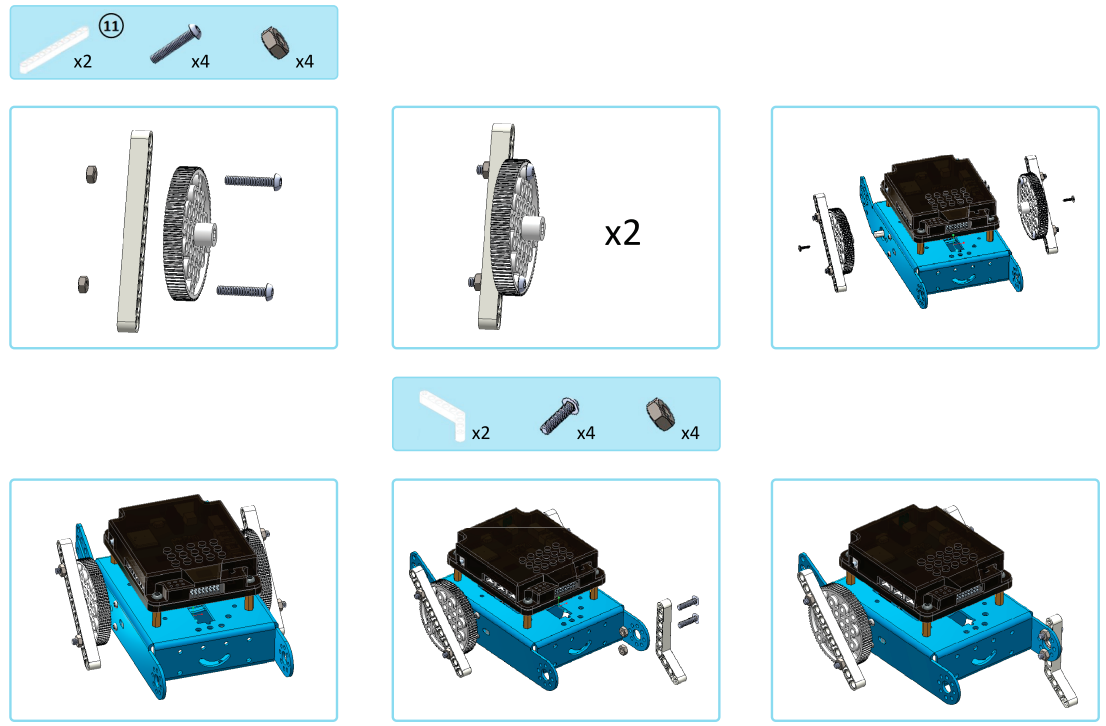 11 x2 x4 x4

x2

x2 x4 x4