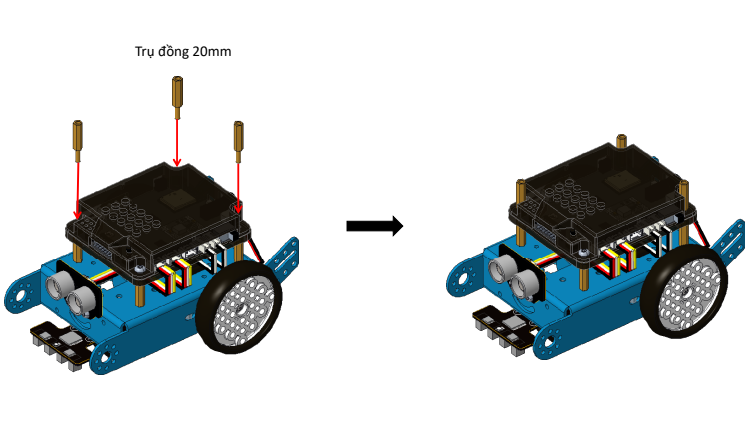 Trụ đồng 20mm